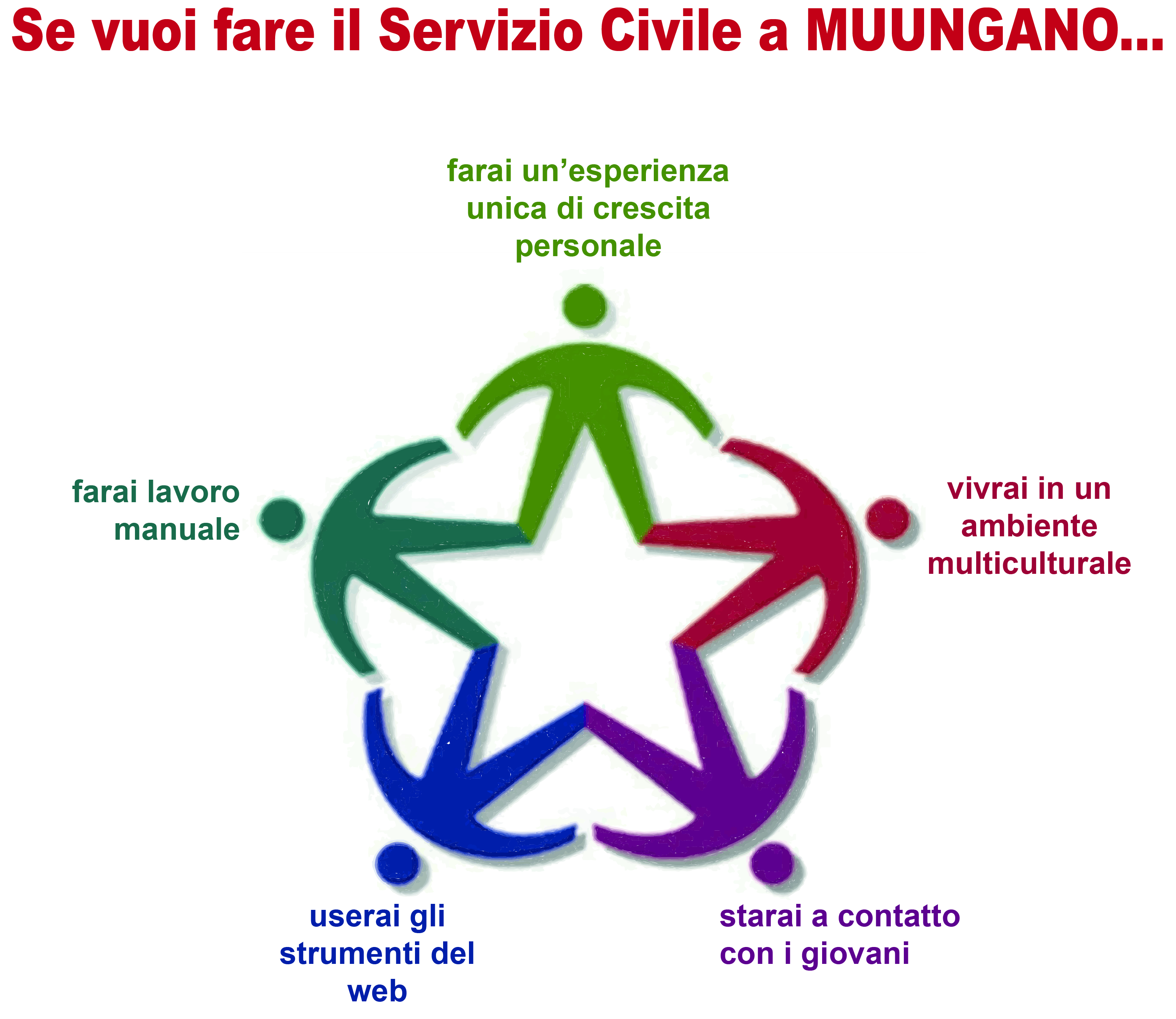 Se vuoi fare il Servizio Civile a MUUNGANO...

farai un'esperienza unica di crescita personale

farai lavoro manuale

vivrai in un ambiente multiculturale

userai gli strumenti del web

starai a contatto con i giovani